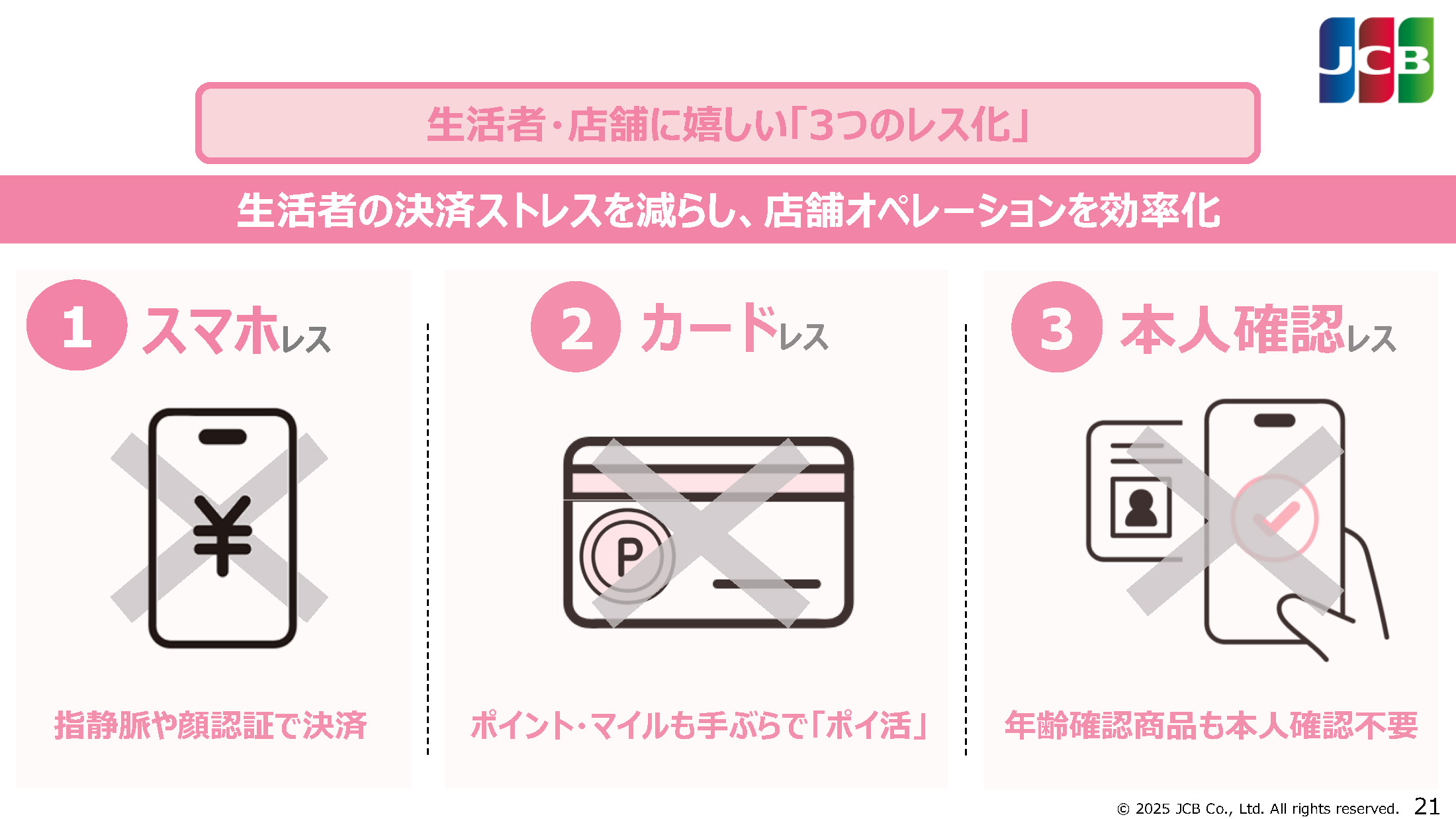 JCB

生活者・店舗に嬉しい「3つのレス化」

生活者の決済ストレスを減らし、店舗オペレーションを効率化

1 スマホレス

¥

指静脈や顔認証で決済

2 カードレス

P

ポイント・マイルも手ぶらで「ポイ活」

3 本人確認レス

年齢確認商品も本人確認不要

© 2025 JCB Co., Ltd. All rights reserved. 21